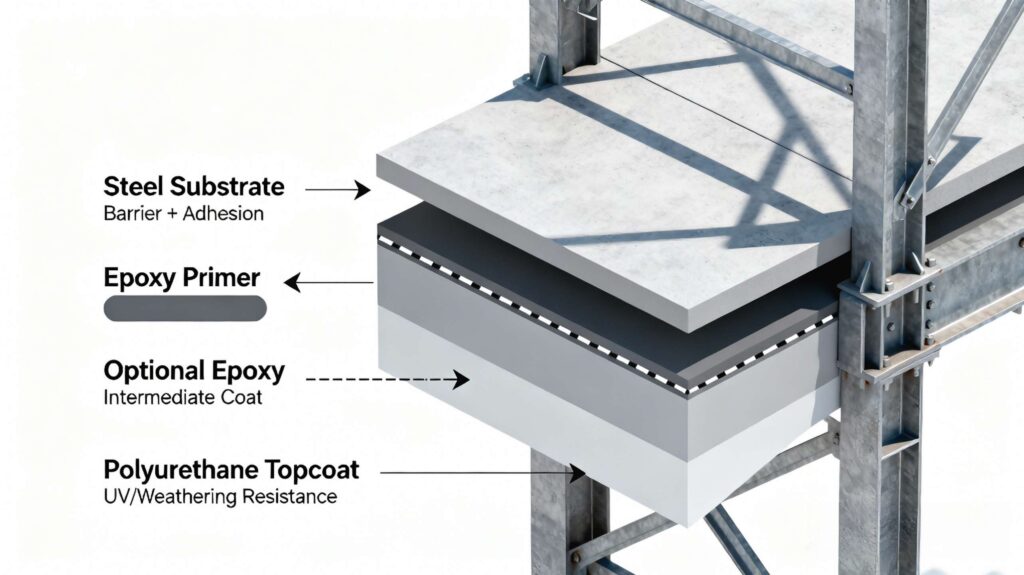 Steel Substrate
Barrier + Adhesion

Epoxy Primer

Optional Epoxy
Intermediate Coat

Polyurethane Topcoat
UV/Weathering Resistance